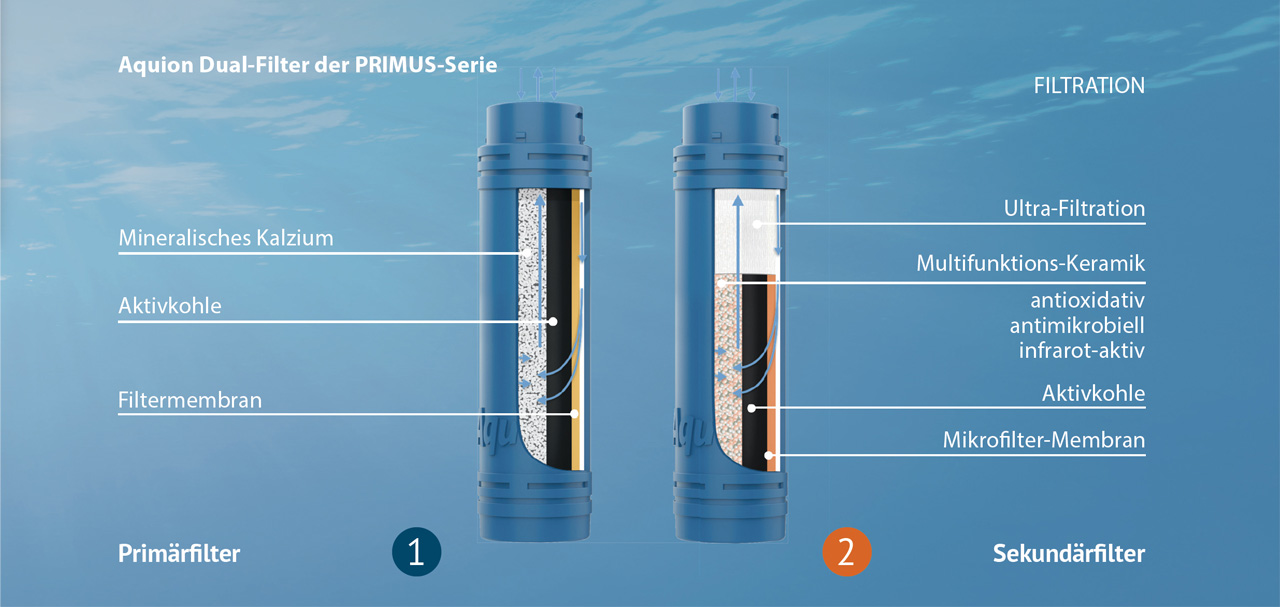 Aquion Dual-Filter der PRIMUS-Serie

FILTRATION

Mineralisches Kalzium

Aktivkohle

Filtermembran

Ultra-Filtration

Multifunktions-Keramik

antioxidativ
antimikrobiell
infrarot-aktiv

Aktivkohle

Mikrofilter-Membran

Primärfilter

1

2

Sekundärfilter